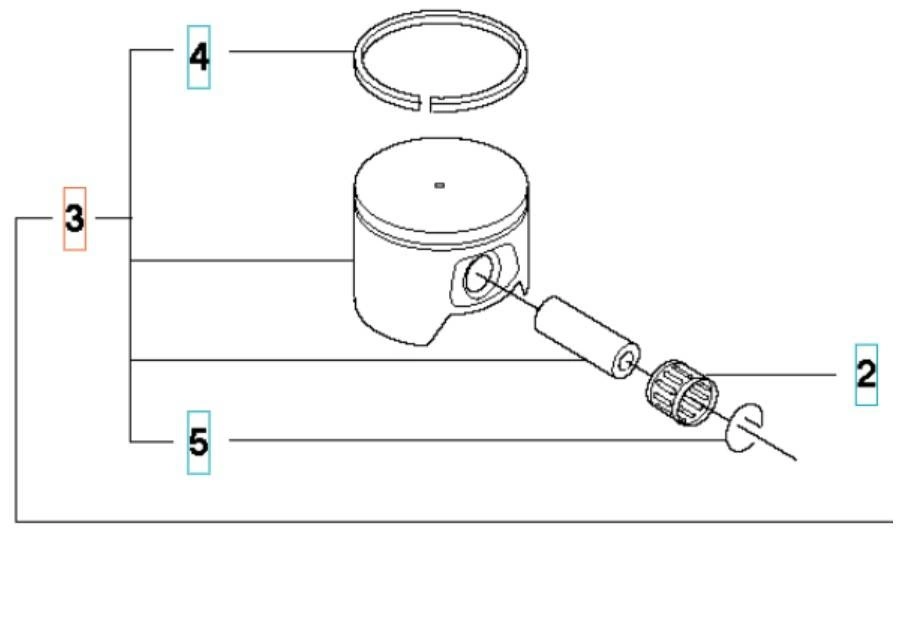 4
3
2
5