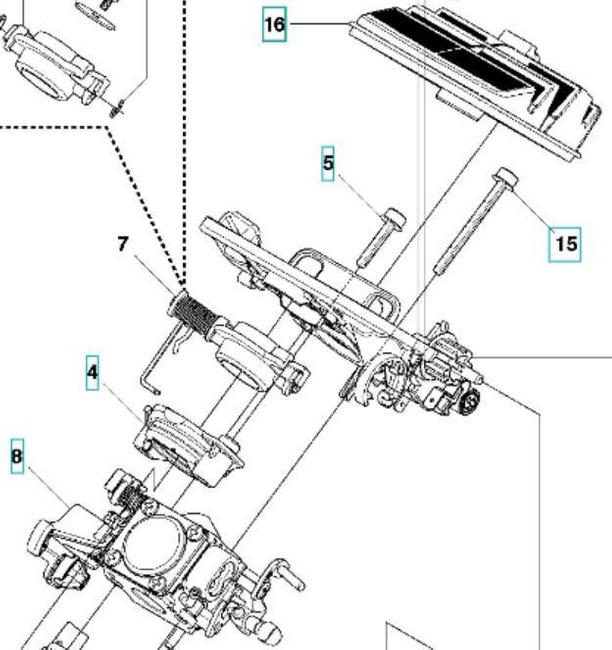 16
5
15
7
4
8