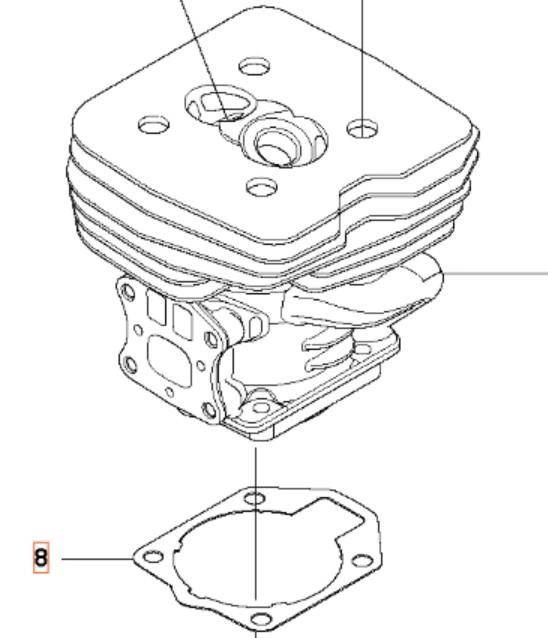 8