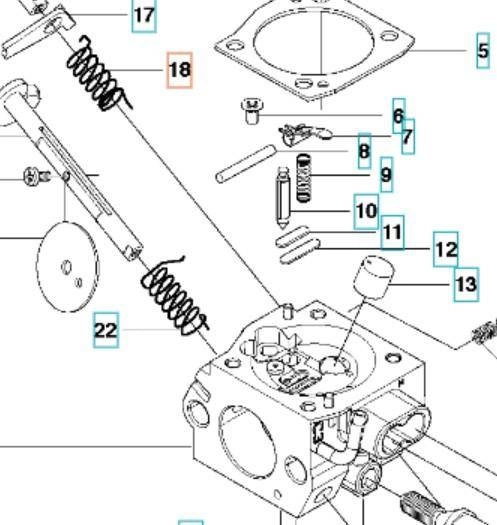 17
18
5
6
7
8
9
10
11
12
13
22