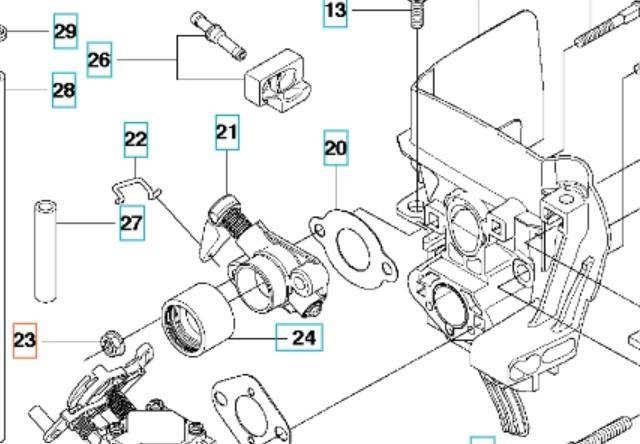 13
29
26
28
22
21
20
27
23
24