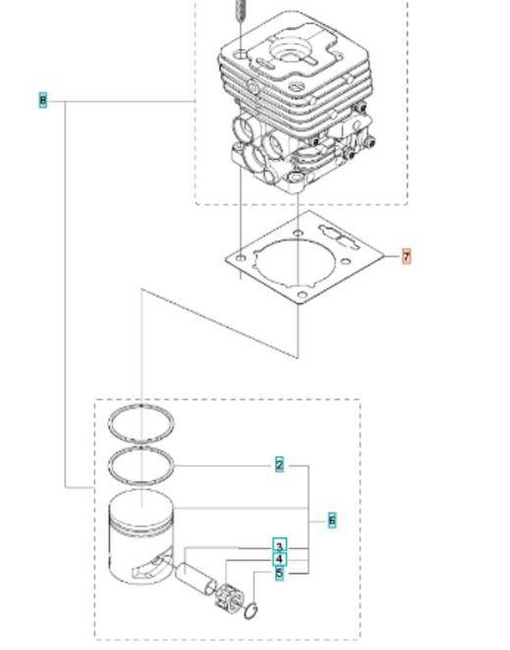 8
7
2
6
3
4
5