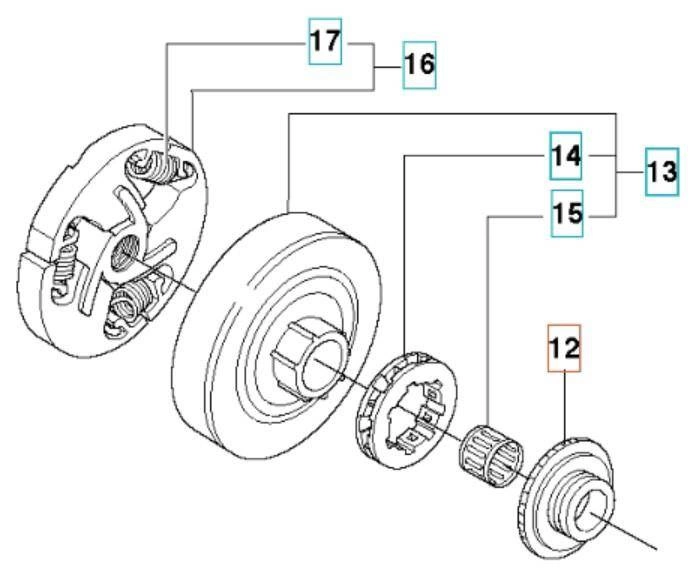 17
16
14
13
15
12