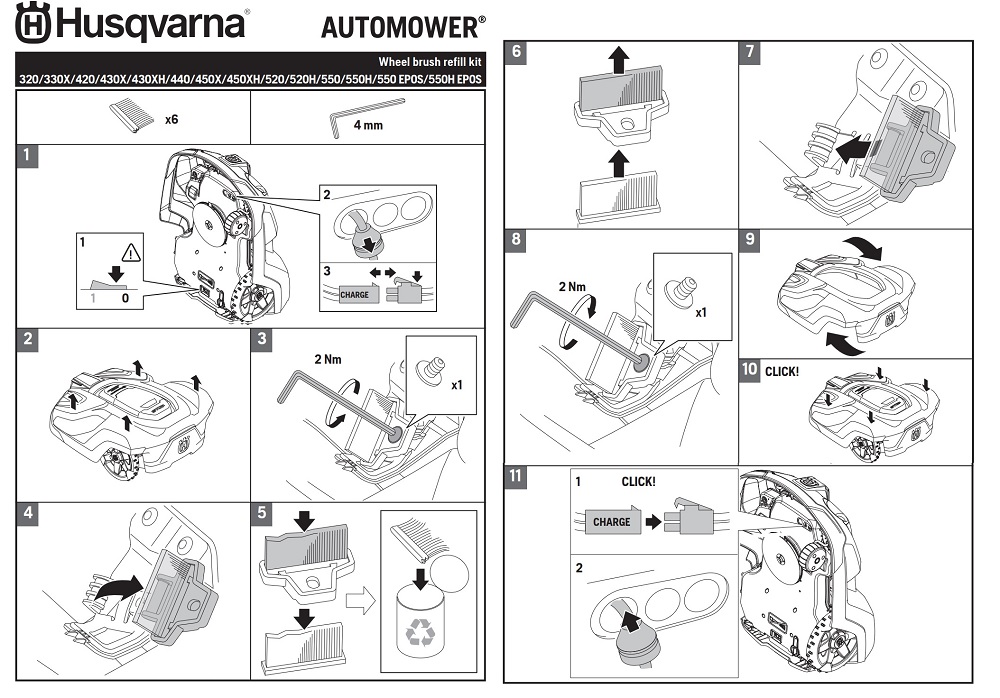 Husqvarna®

AUTOMOWER®

Wheel brush refill kit

320/330X/420/430X/430XH/440/450X/450XH/520/520H/550/550H/550 EPOS/550H EPOS

x6

4 mm

1

1

1 0

2

3

CHARGE

2

3

2 Nm

x1

4

5

6

7

8

2 Nm

x1

9

10 CLICK!

11

1 CLICK!

CHARGE

2